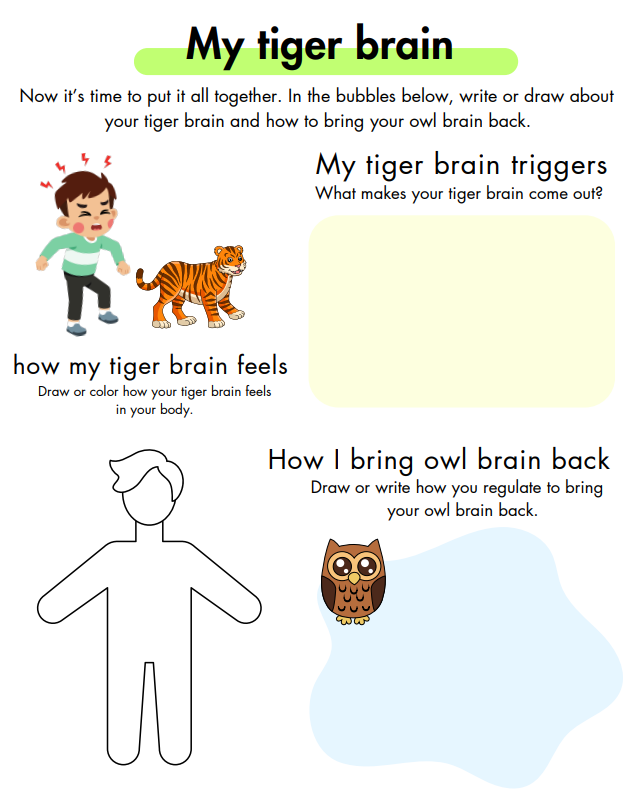 My tiger brain

Now it's time to put it all together. In the bubbles below, write or draw about your tiger brain and how to bring your owl brain back.

My tiger brain triggers
What makes your tiger brain come out?

how my tiger brain feels
Draw or color how your tiger brain feels in your body.

How I bring owl brain back
Draw or write how you regulate to bring your owl brain back.