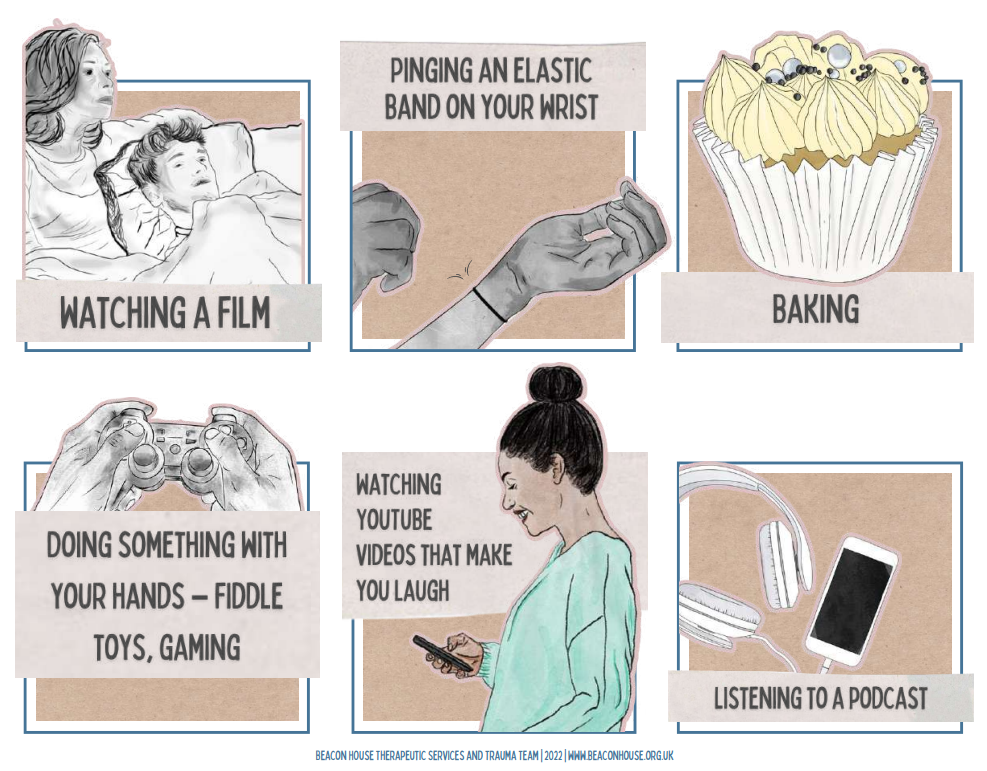 WATCHING A FILM

PINGING AN ELASTIC BAND ON YOUR WRIST

BAKING

DOING SOMETHING WITH YOUR HANDS – FIDDLE TOYS, GAMING

WATCHING YOUTUBE VIDEOS THAT MAKE YOU LAUGH

LISTENING TO A PODCAST

BEACON HOUSE THERAPEUTIC SERVICES AND TRAUMA TEAM | 2022 | WWW.BEACONHOUSE.ORG.UK