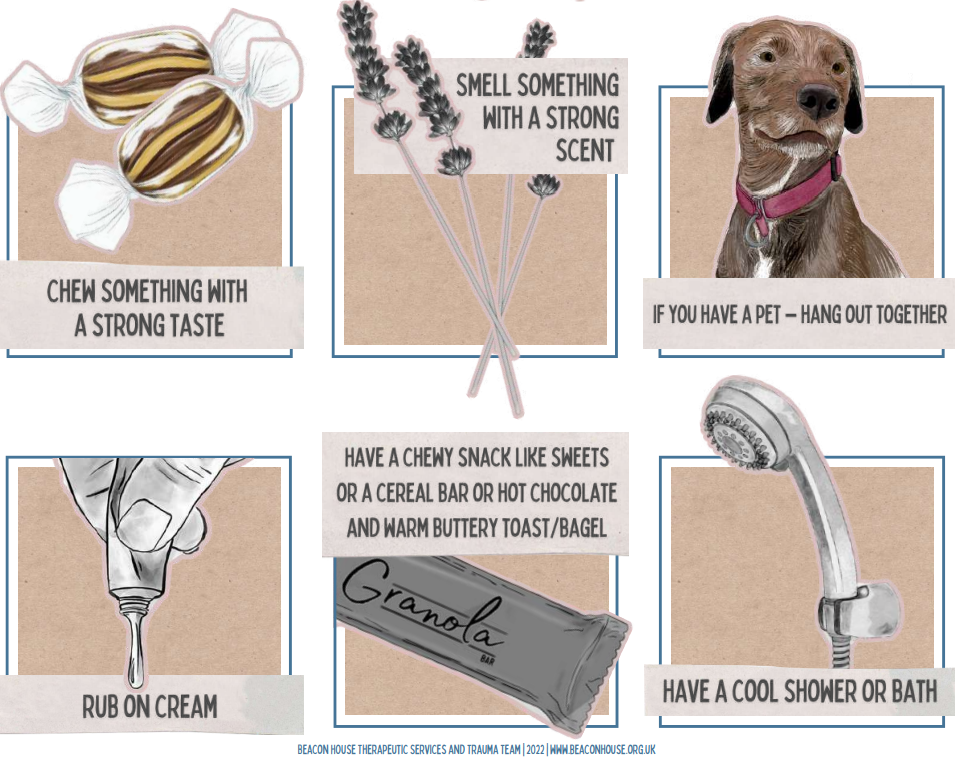 CHEW SOMETHING WITH A STRONG TASTE

SMELL SOMETHING WITH A STRONG SCENT

IF YOU HAVE A PET – HANG OUT TOGETHER

RUB ON CREAM

HAVE A CHEWY SNACK LIKE SWEETS OR A CEREAL BAR OR HOT CHOCOLATE AND WARM BUTTERY TOAST/BAGEL

Granola BAR

HAVE A COOL SHOWER OR BATH

BEACON HOUSE THERAPEUTIC SERVICES AND TRAUMA TEAM | 2022 | WWW.BEACONHOUSE.ORG.UK